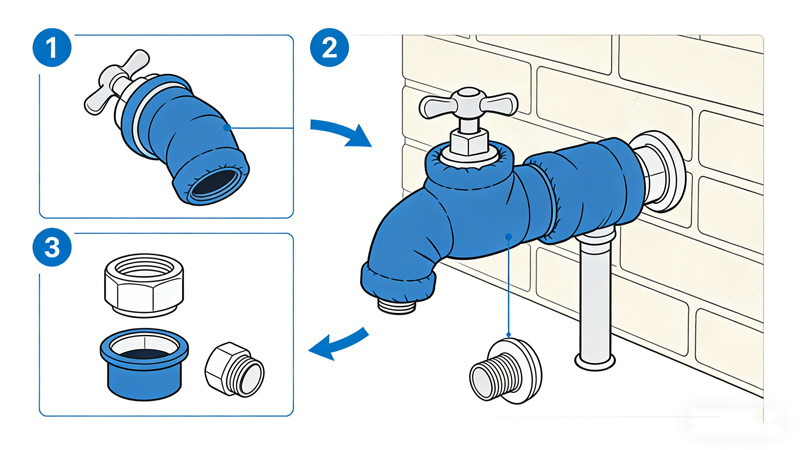 1

2

3