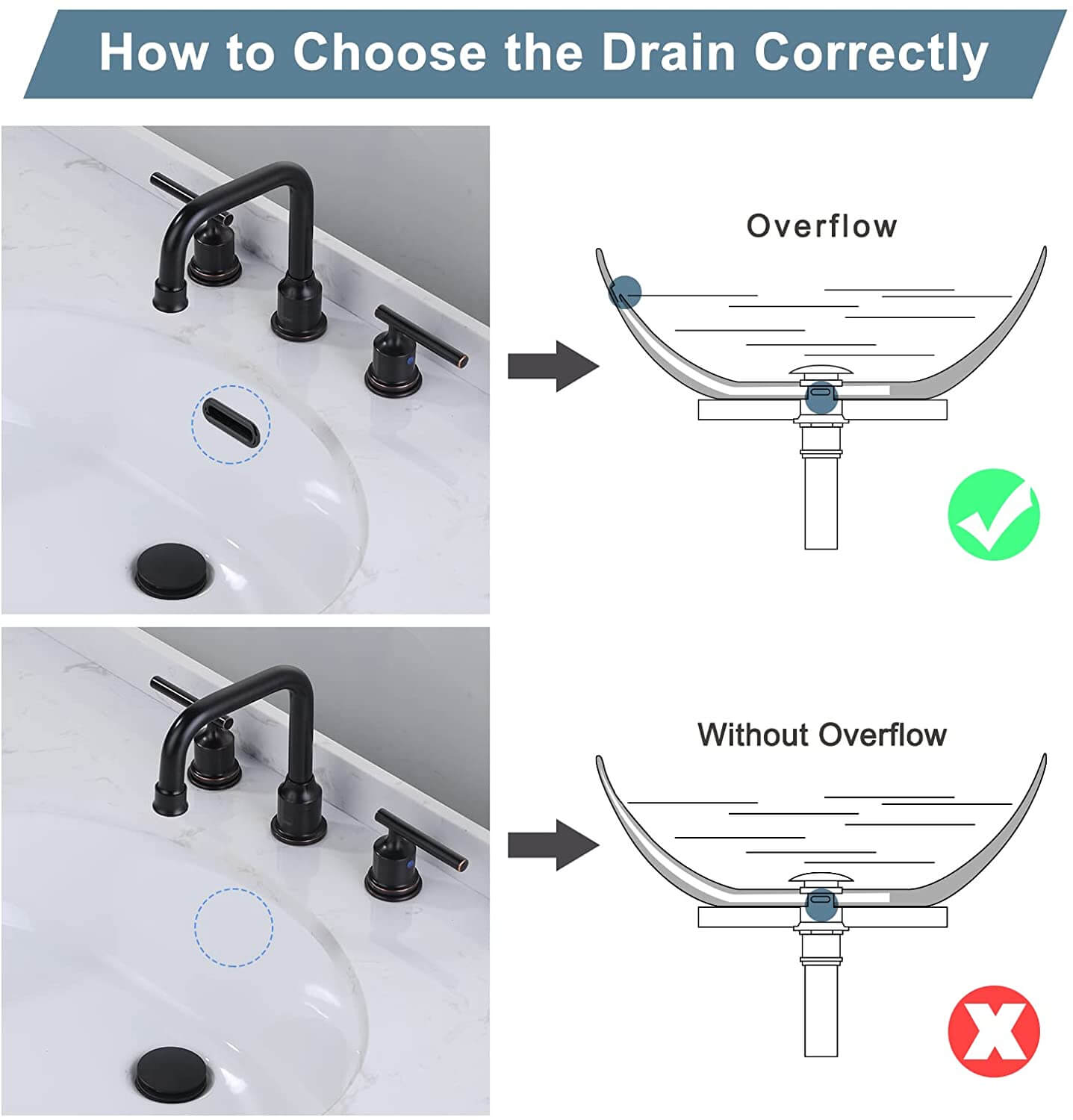 How to Choose the Drain Correctly

Overflow

Without Overflow