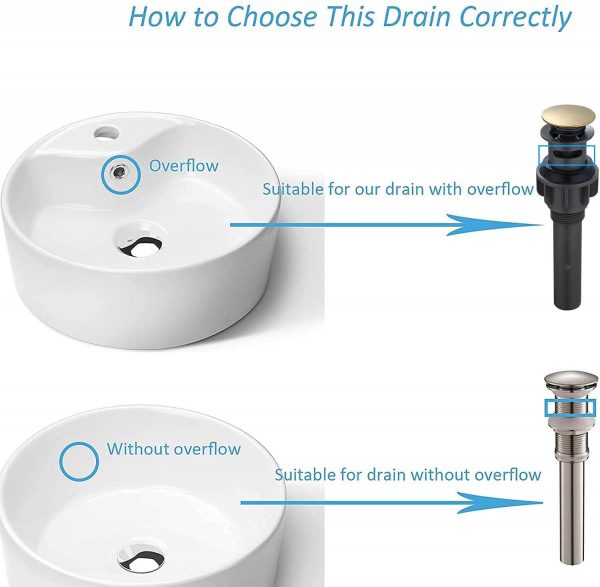 How to Choose This Drain Correctly

Overflow

Suitable for our drain with overflow

Without overflow

Suitable for drain without overflow