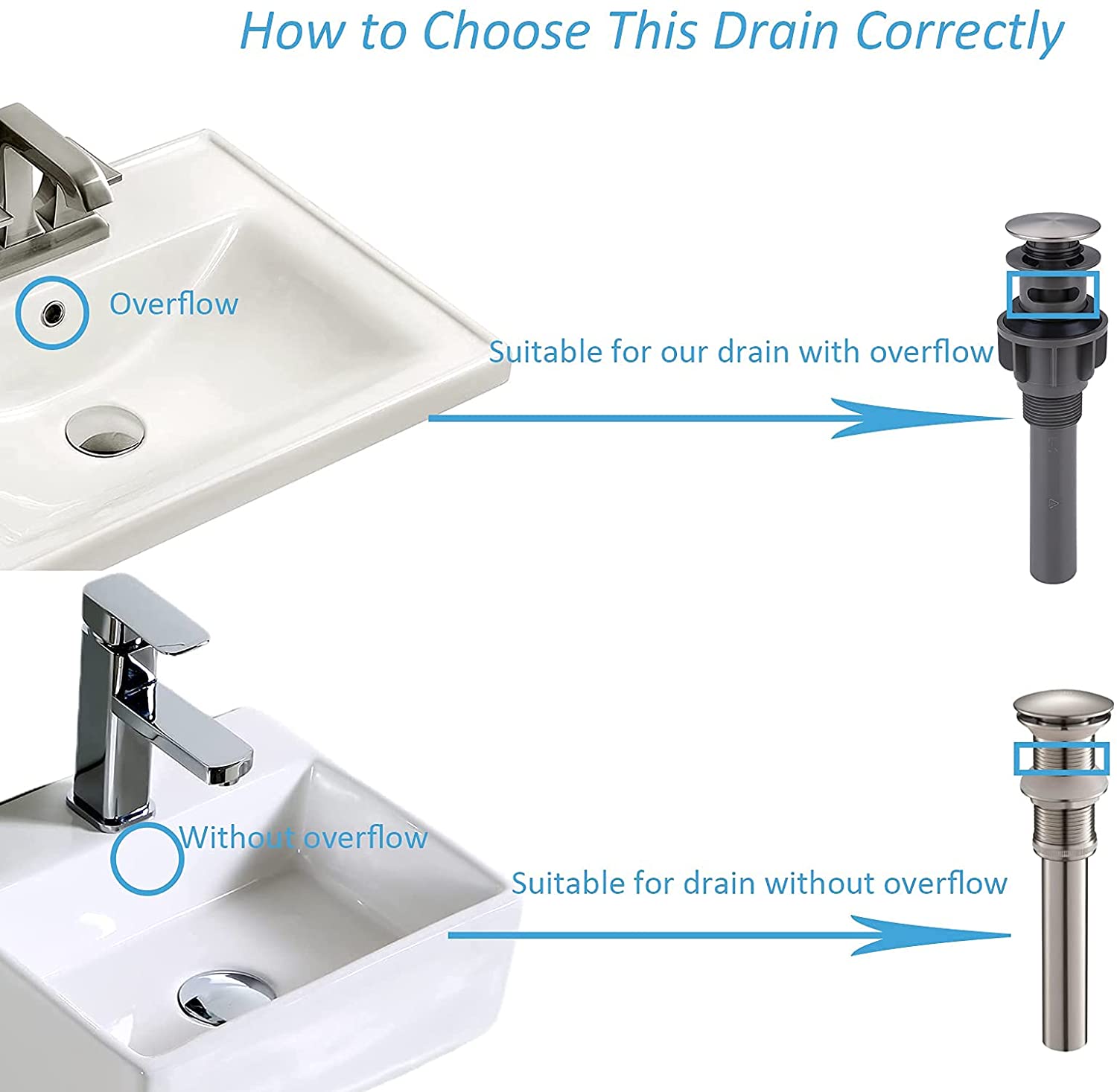 How to Choose This Drain Correctly

Overflow

Suitable for our drain with overflow

Without overflow

Suitable for drain without overflow