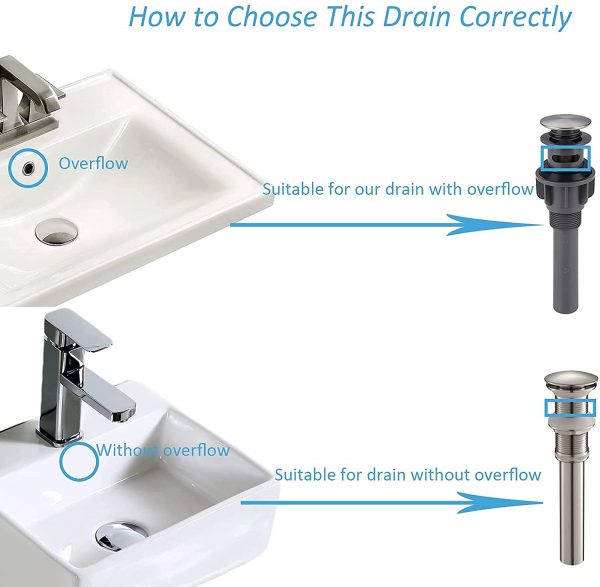 How to Choose This Drain Correctly

Overflow

Suitable for our drain with overflow

Without overflow

Suitable for drain without overflow