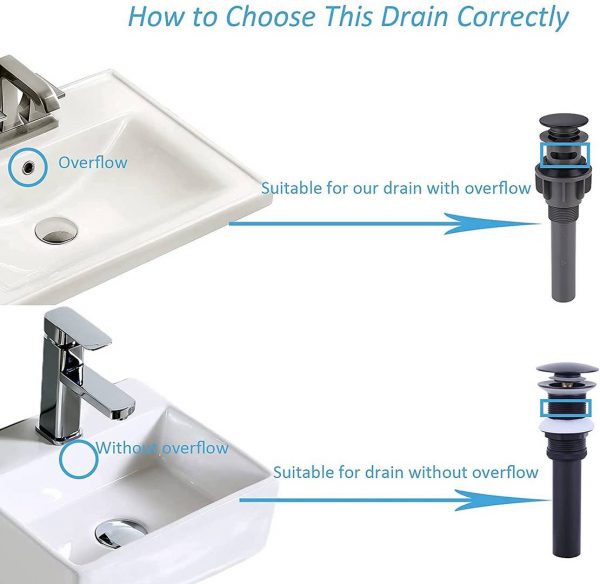 How to Choose This Drain Correctly

Overflow

Suitable for our drain with overflow

Without overflow

Suitable for drain without overflow