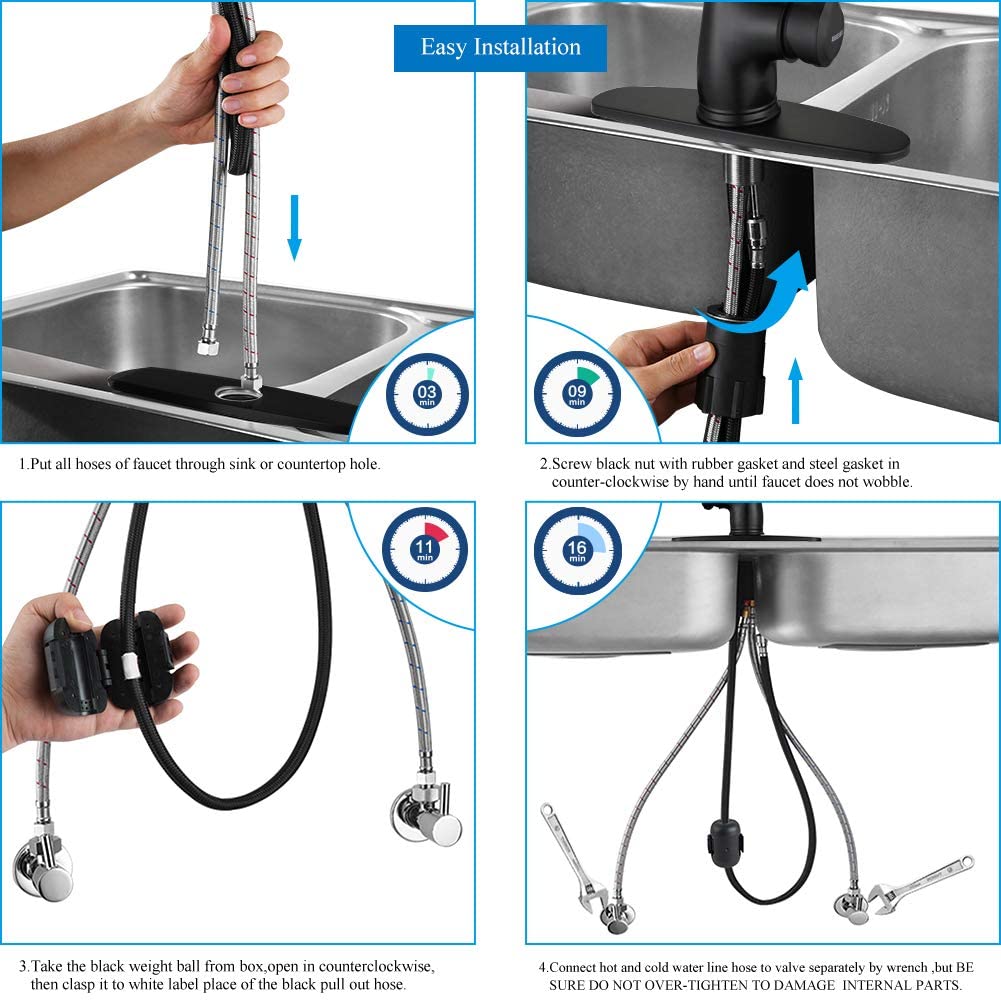 Easy Installation

03 min

1.Put all hoses of faucet through sink or countertop hole.

09 min

2.Screw black nut with rubber gasket and steel gasket in counter-clockwise by hand until faucet does not wobble.

11 min

3.Take the black weight ball from box,open in counterclockwise, then clasp it to white label place of the black pull out hose.

16 min

4.Connect hot and cold water line hose to valve separately by wrench ,but BE SURE DO NOT OVER-TIGHTEN TO DAMAGE INTERNAL PARTS.